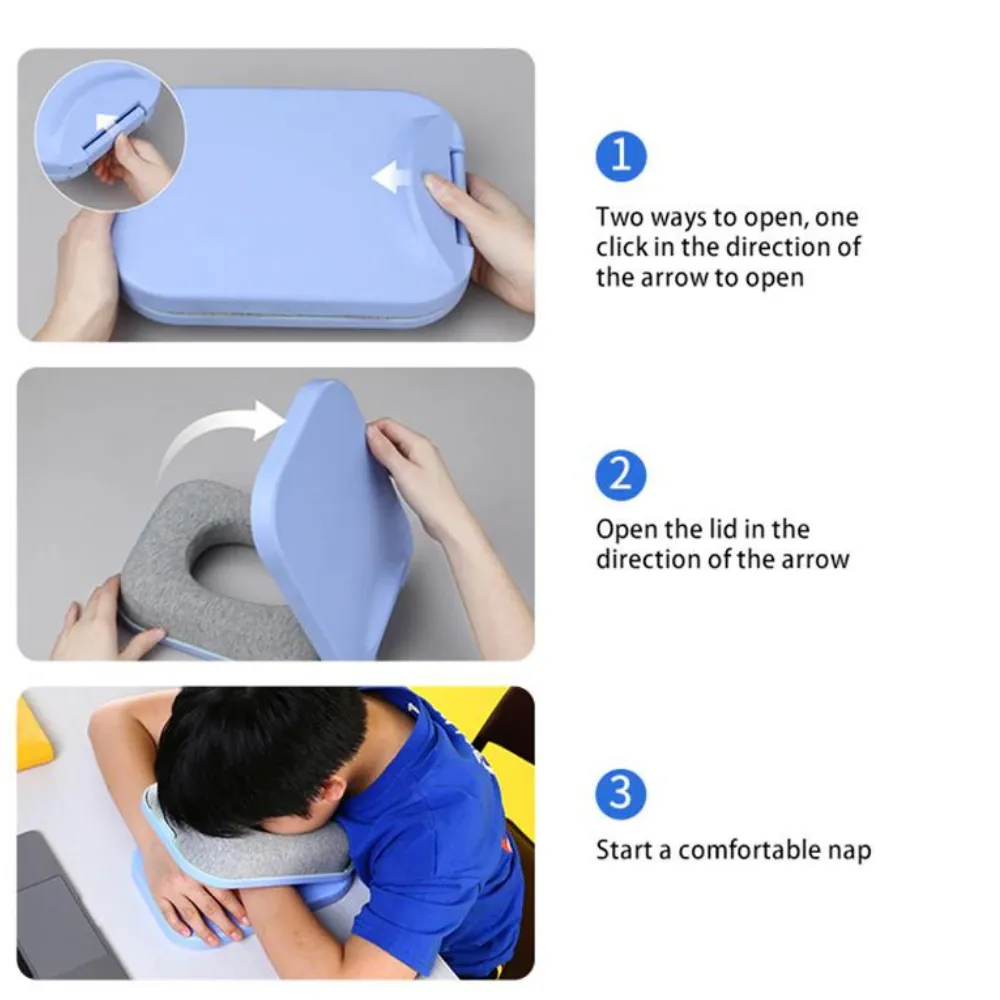 1

Two ways to open, one click in the direction of the arrow to open

2

Open the lid in the direction of the arrow

3

Start a comfortable nap